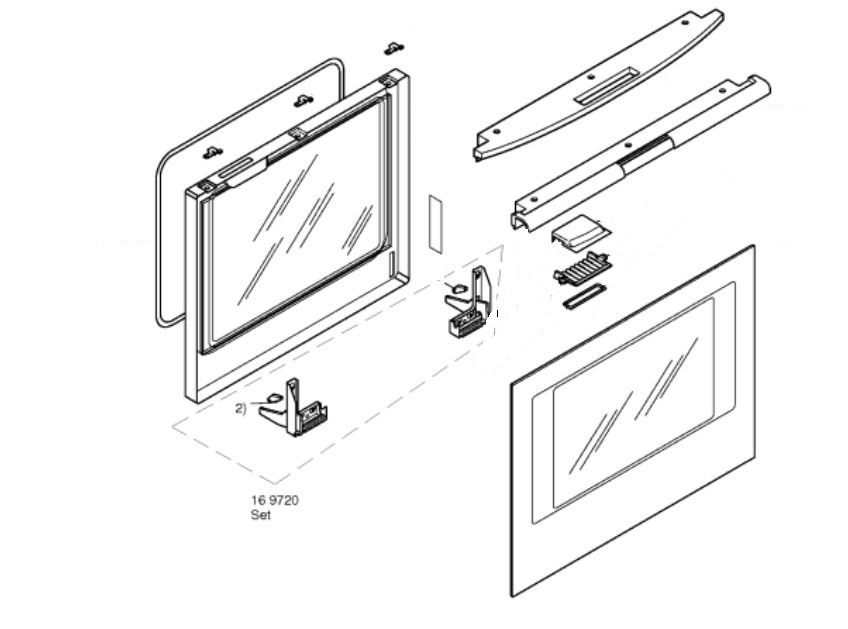 2)

16 9720
Set